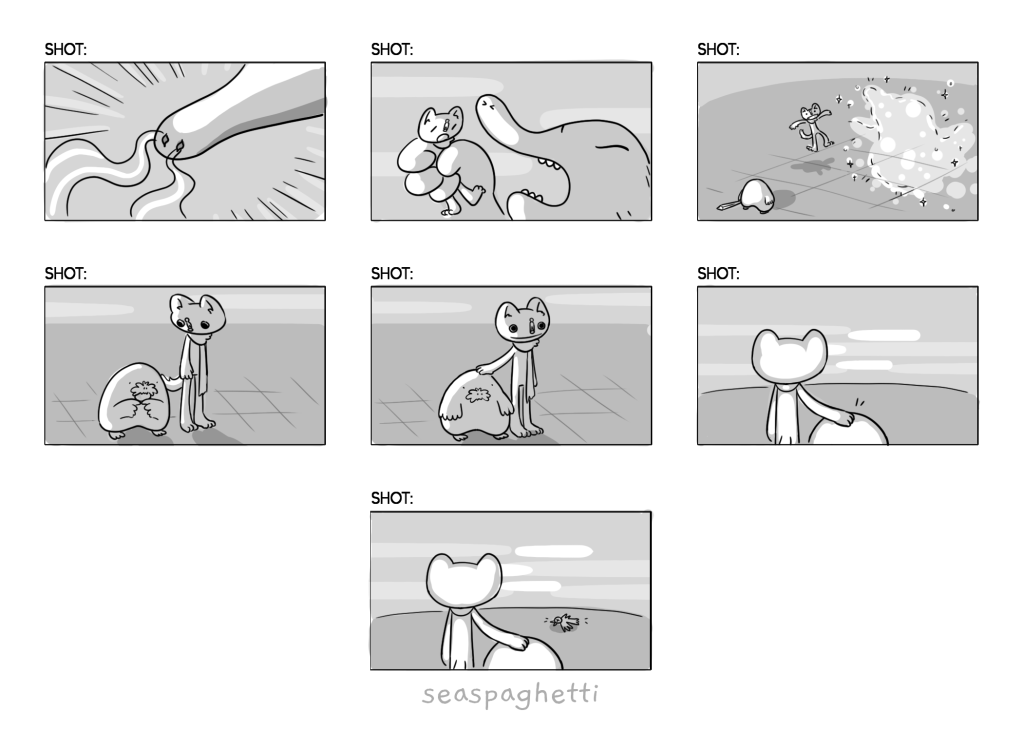 SHOT:

SHOT:

SHOT:

SHOT:

SHOT:

SHOT:

SHOT:

seaspaghetti